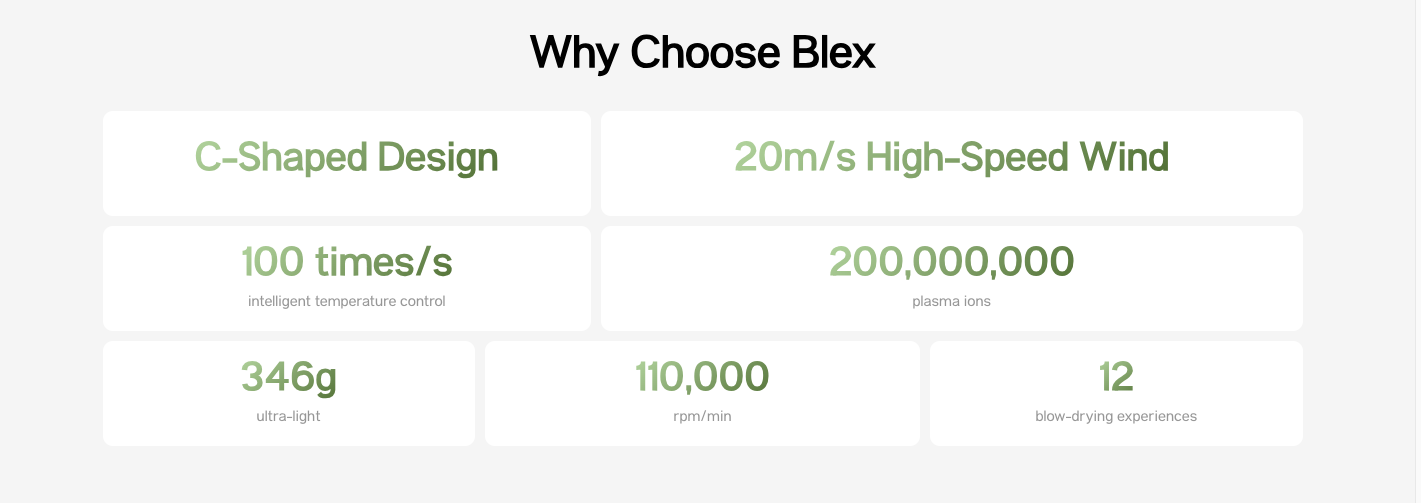 Why Choose Blex

C-Shaped Design

20m/s High-Speed Wind

100 times/s
intelligent temperature control

200,000,000
plasma ions

346g
ultra-light

110,000
rpm/min

12
blow-drying experiences